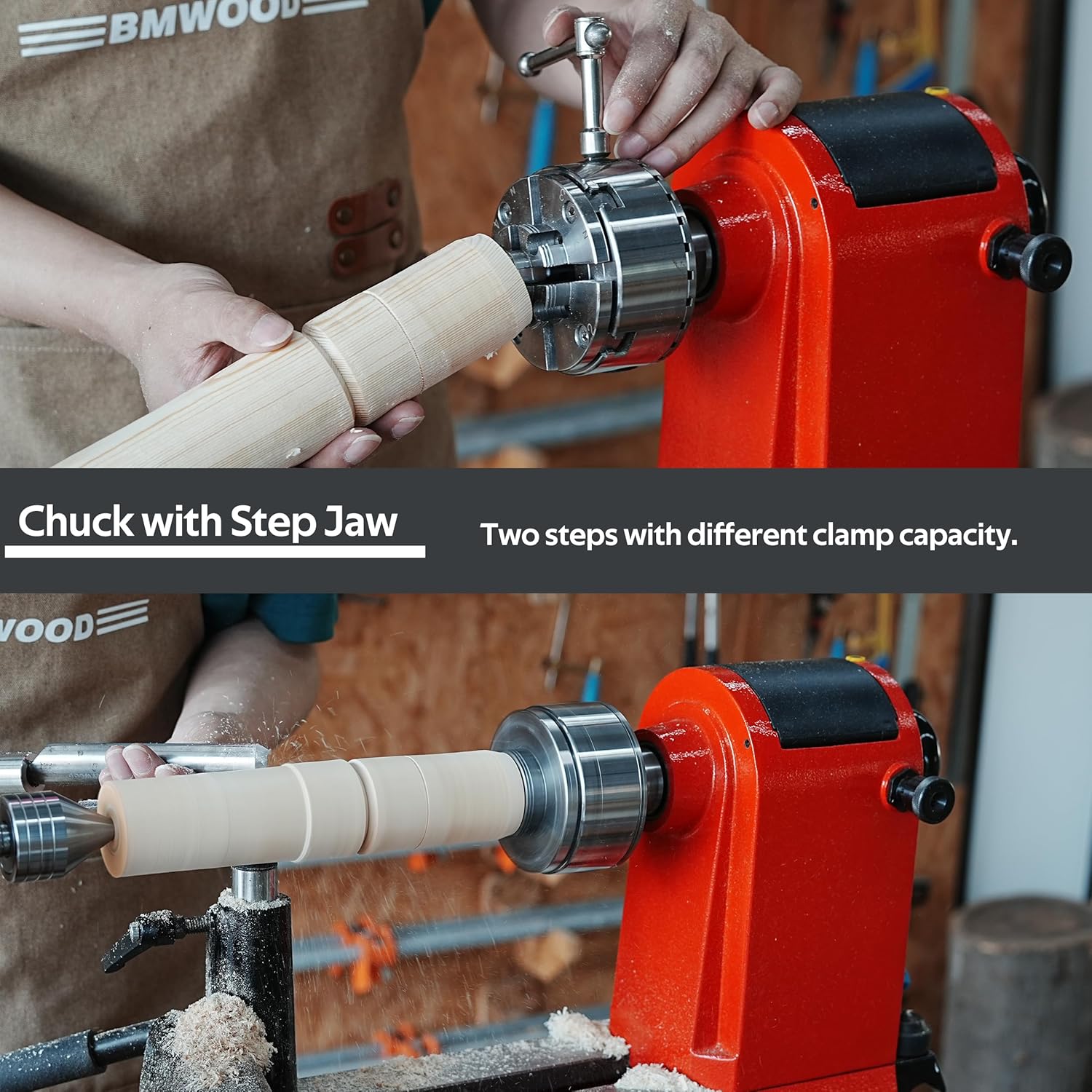 BMWOOD

Chuck with Step Jaw

Two steps with different clamp capacity.

WOOD